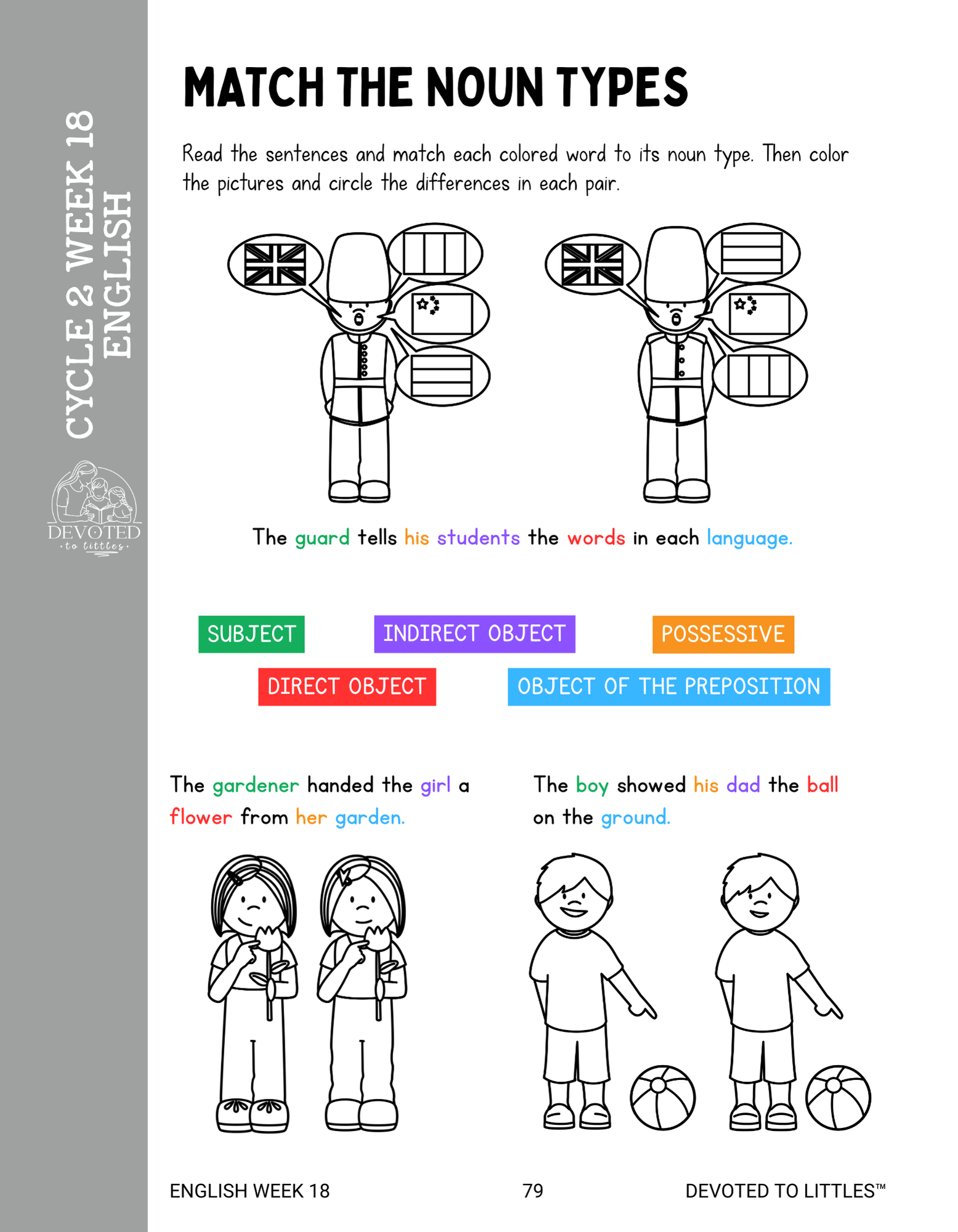 CYCLE 2 WEEK 18
ENGLISH

DEVOTED
to littles

MATCH THE NOUN TYPES

Read the sentences and match each colored word to its noun type. Then color the pictures and circle the differences in each pair.

The guard tells his students the words in each language.

SUBJECT

INDIRECT OBJECT

POSSESSIVE

DIRECT OBJECT

OBJECT OF THE PREPOSITION

The gardener handed the girl a flower from her garden.

The boy showed his dad the ball on the ground.

ENGLISH WEEK 18

79

DEVOTED TO LITTLES™